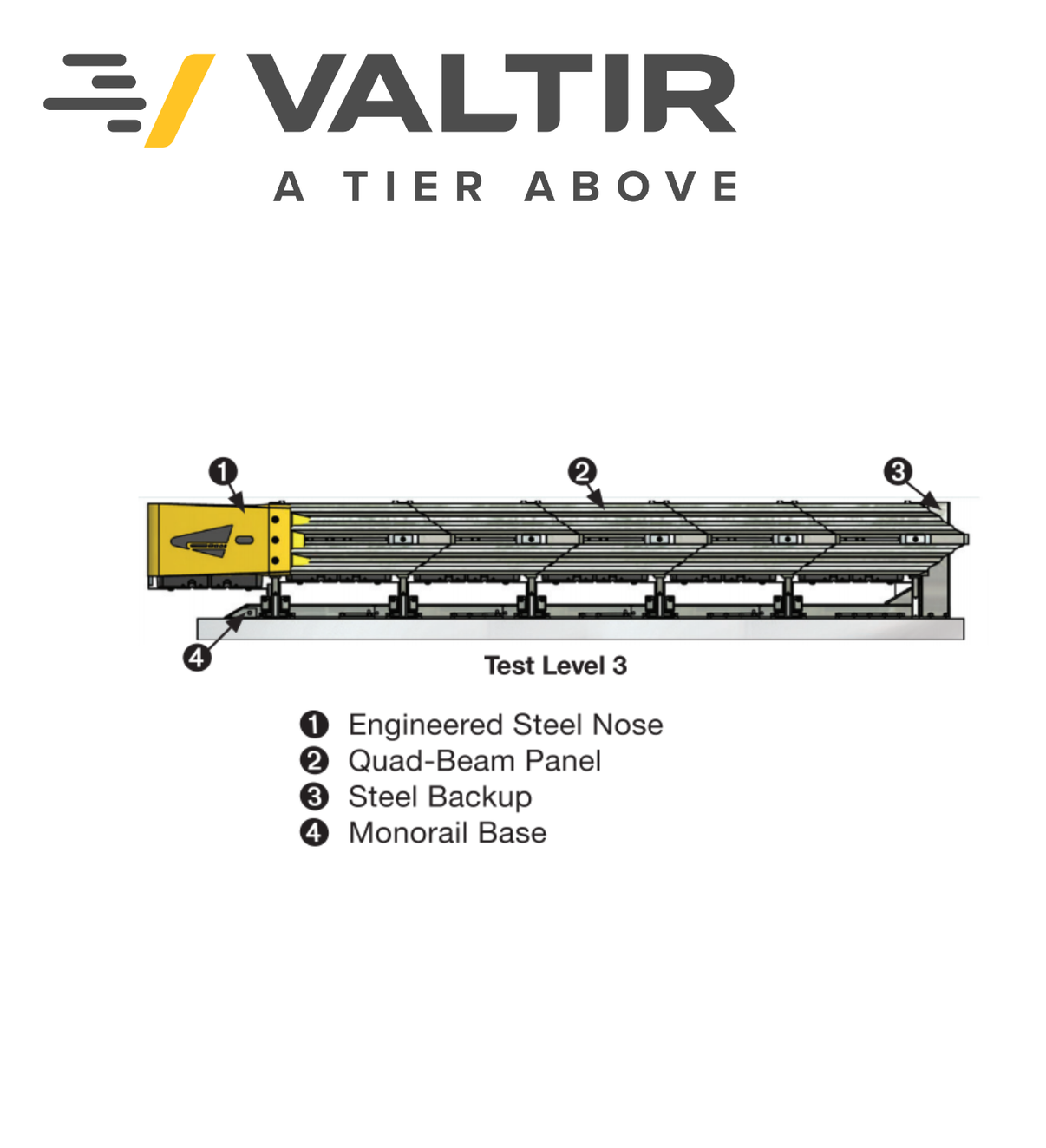 VALTIR
A TIER ABOVE

1 2 3
4

Test Level 3

1 Engineered Steel Nose
2 Quad-Beam Panel
3 Steel Backup
4 Monorail Base