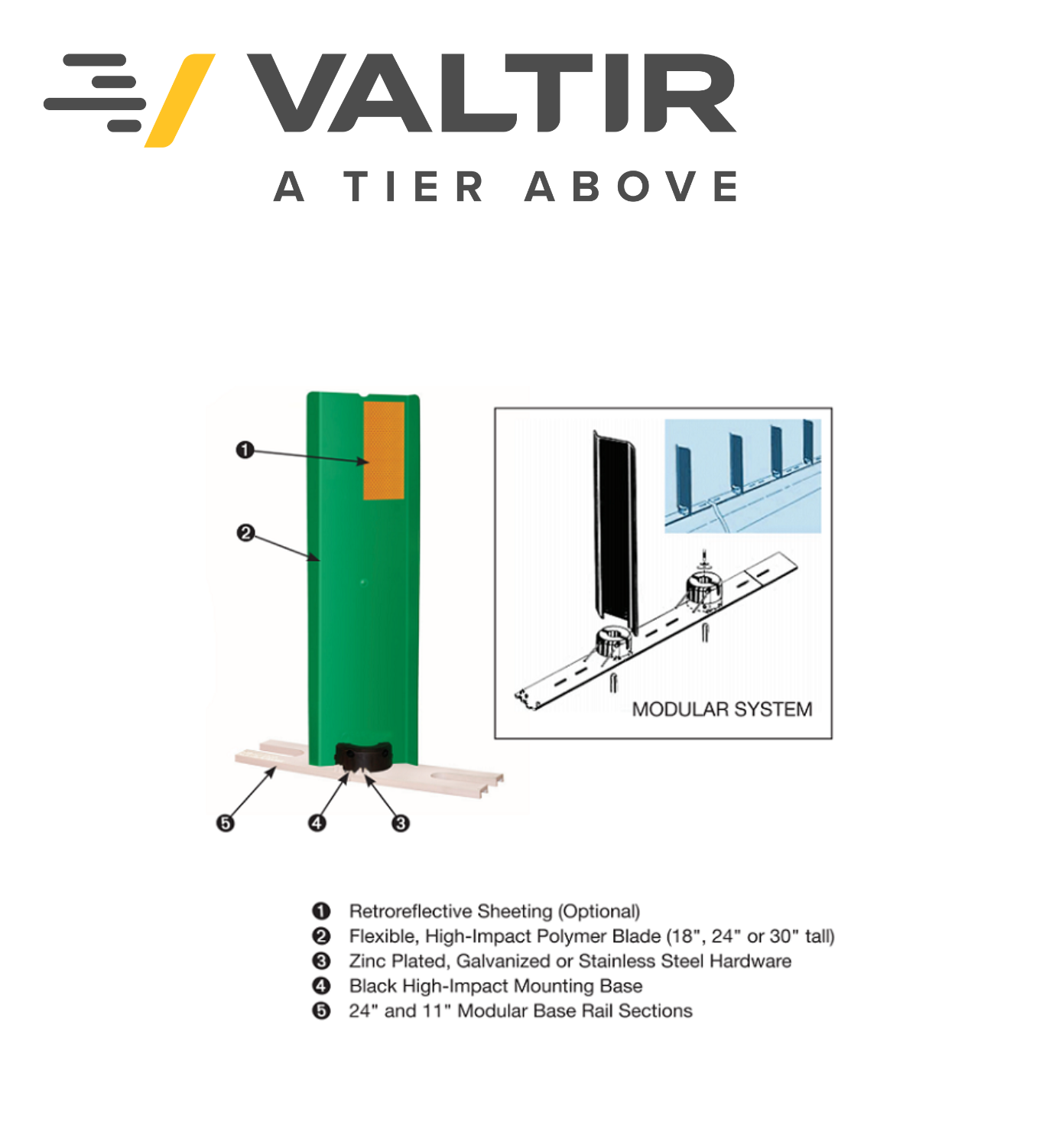 VALTIR
A TIER ABOVE

❶
❷
❺ ❹ ❸

MODULAR SYSTEM

❶ Retroreflective Sheeting (Optional)
❷ Flexible, High-Impact Polymer Blade (18", 24" or 30" tall)
❸ Zinc Plated, Galvanized or Stainless Steel Hardware
❹ Black High-Impact Mounting Base
❺ 24" and 11" Modular Base Rail Sections